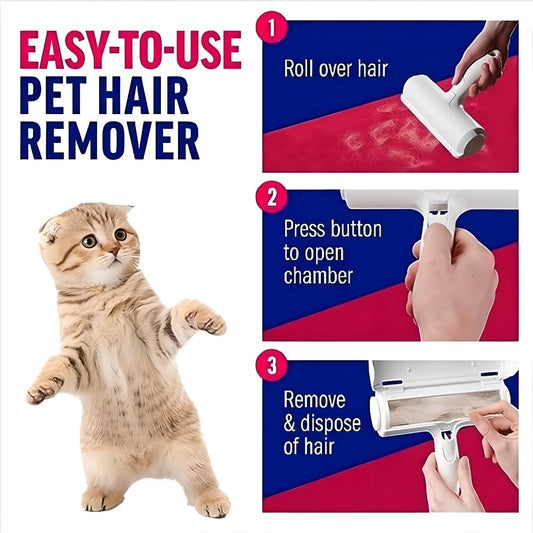 EASY-TO-USE
PET HAIR
REMOVER

1
Roll over hair

2
Press button to open chamber

3
Remove & dispose of hair