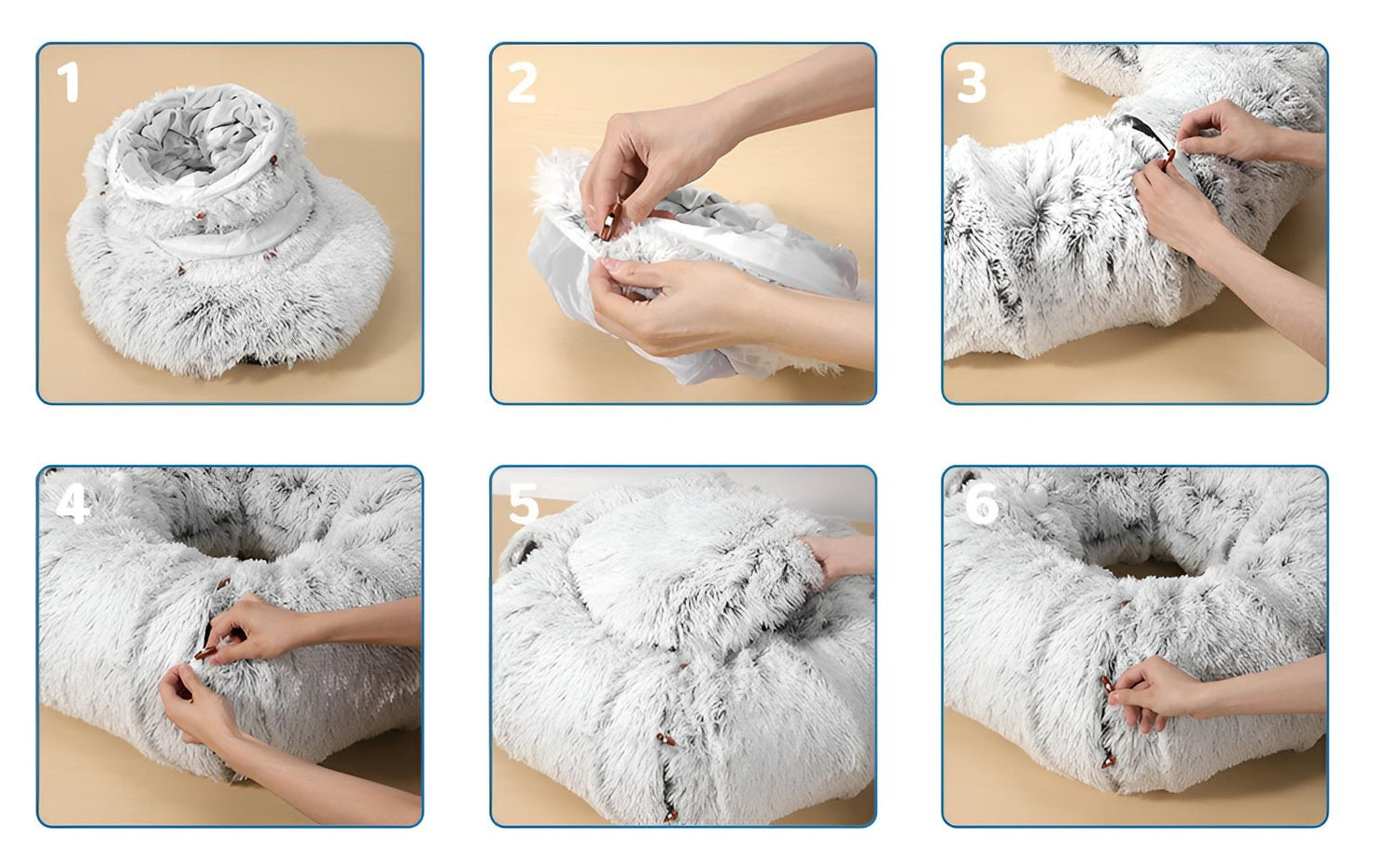 1

2

3

4

5

6